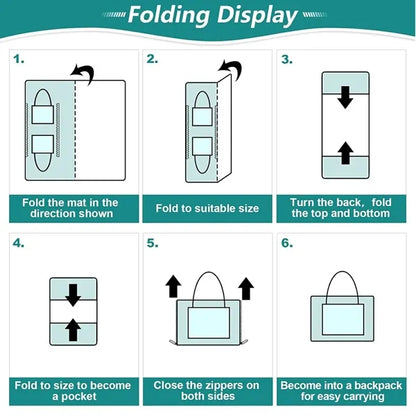 Folding Display

1.

Fold the mat in the direction shown

2.

Fold to suitable size

3.

Turn the back， fold the top and bottom

4.

Fold to size to become a pocket

5.

Close the zippers on both sides

6.

Become into a backpack for easy carrying