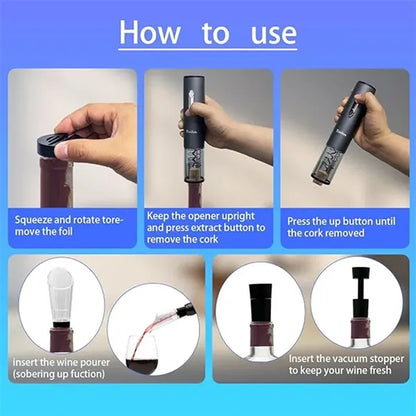 How to use

Squeeze and rotate toremove the foil

Keep the opener upright and press extract button to remove the cork

Press the up button until the cork removed

insert the wine pourer (sobering up fuction)

Insert the vacuum stopper to keep your wine fresh