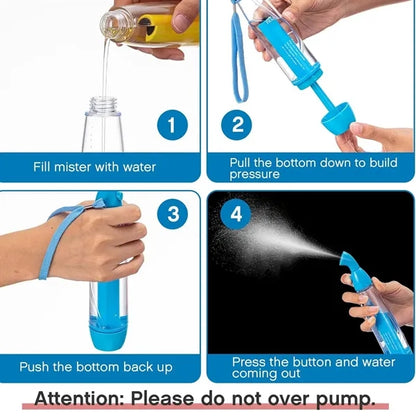 1

Fill mister with water

2

Pull the bottom down to build pressure

3

Push the bottom back up

4

Press the button and water coming out

Attention: Please do not over pump.