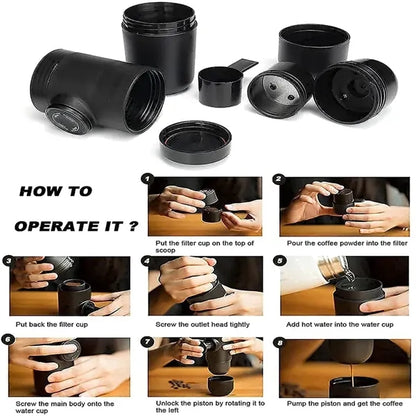 HOW TO

OPERATE IT ?

1
Put the filter cup on the top of scoop

2
Pour the coffee powder into the filter

3
Put back the filter cup

4
Screw the outlet head tightly

5
Add hot water into the water cup

6
Screw the main body onto the water cup

7
Unlock the piston by rotating it to the left

8
Pump the piston and get the coffee