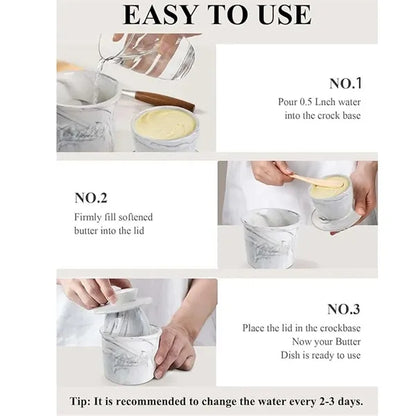 EASY TO USE

NO.1
Pour 0.5 Lnch water into the crock base

NO.2
Firmly fill softened butter into the lid

NO.3
Place the lid in the crockbase Now your Butter Dish is ready to use

Tip: It is recommended to change the water every 2-3 days.