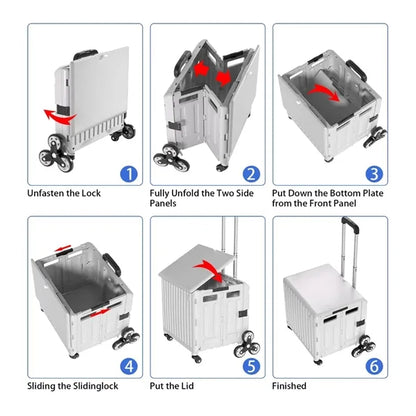 1
Unfasten the Lock

2
Fully Unfold the Two Side Panels

3
Put Down the Bottom Plate from the Front Panel

4
Sliding the Slidinglock

5
Put the Lid

6
Finished