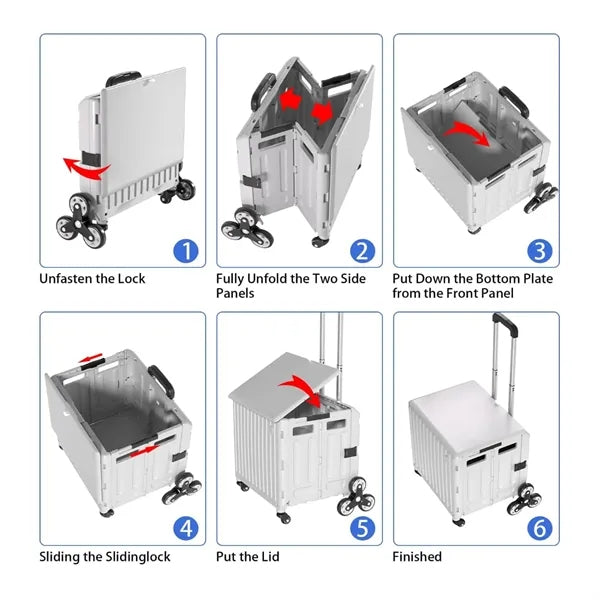 1

Unfasten the Lock

2

Fully Unfold the Two Side Panels

3

Put Down the Bottom Plate from the Front Panel

4

Sliding the Slidinglock

5

Put the Lid

6

Finished