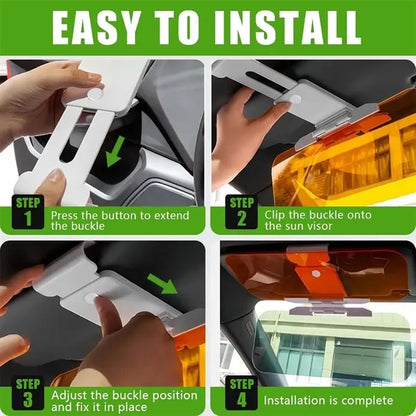 EASY TO INSTALL

STEP 1 Press the button to extend the buckle

STEP 2 Clip the buckle onto the sun visor

STEP 3 Adjust the buckle position and fix it in place

STEP 4 Installation is complete