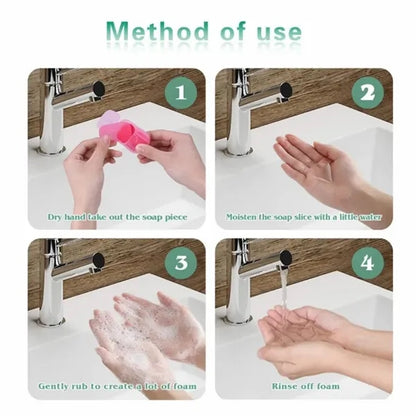 Method of use

1

Dry hand take out the soap piece

2

Moisten the soap slice with a little water

3

Gently rub to create a lot of foam

4

Rinse off foam