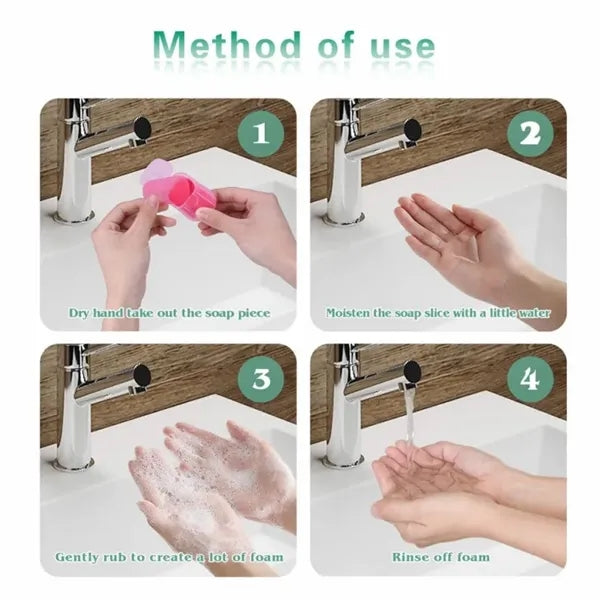 Method of use

1

Dry hand take out the soap piece

2

Moisten the soap slice with a little water

3

Gently rub to create a lot of foam

4

Rinse off foam