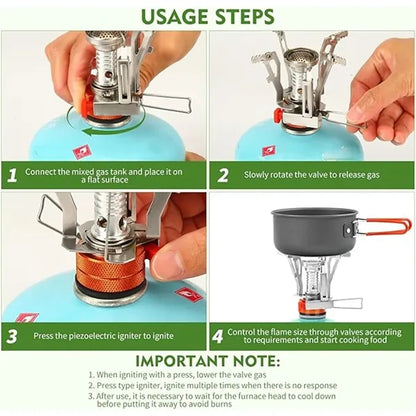 USAGE STEPS

1 Connect the mixed gas tank and place it on a flat surface

2 Slowly rotate the valve to release gas

3 Press the piezoelectric igniter to ignite

4 Control the flame size through valves according to requirements and start cooking food

IMPORTANT NOTE:

1. When igniting with a press, lower the valve gas
2. Press type igniter, ignite multiple times when there is no response
3. After use, it is necessary to wait for the furnace head to cool down before putting it away to avoid burns