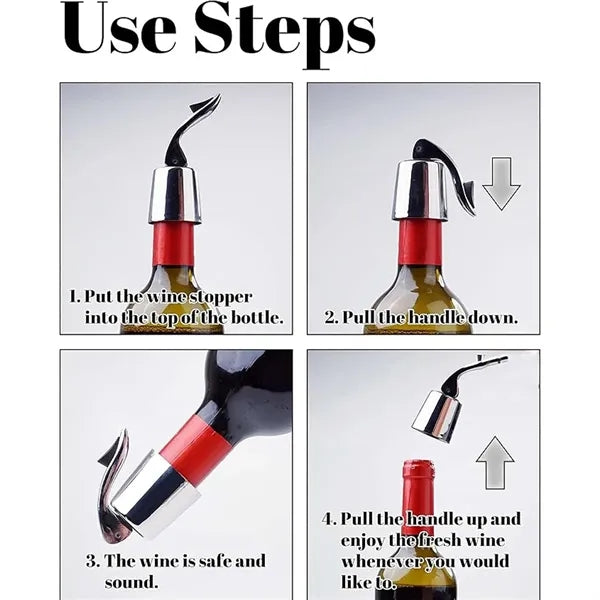 Use Steps

1. Put the wine stopper into the top of the bottle.

2. Pull the handle down.

3. The wine is safe and sound.

4. Pull the handle up and enjoy the fresh wine whenever you would like to.