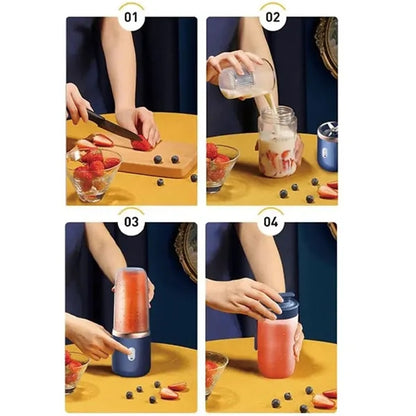 01

02

03

04