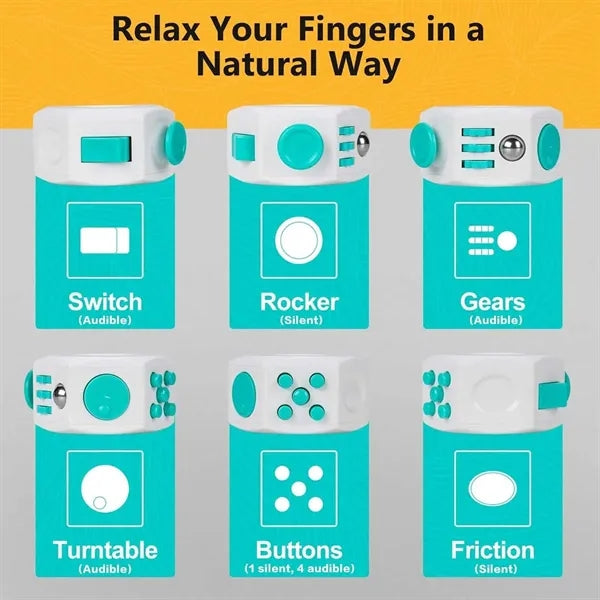 Relax Your Fingers in a Natural Way

Switch
(Audible)

Rocker
(Silent)

Gears
(Audible)

Turntable
(Audible)

Buttons
(1 silent, 4 audible)

Friction
(Silent)