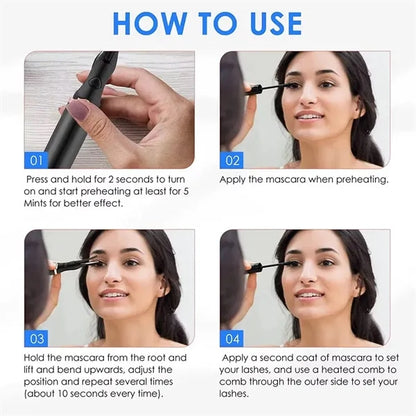 HOW TO USE

01

Press and hold for 2 seconds to turn on and start preheating at least for 5 Mints for better effect.

02

Apply the mascara when preheating.

03

Hold the mascara from the root and lift and bend upwards, adjust the position and repeat several times (about 10 seconds every time).

04

Apply a second coat of mascara to set your lashes, and use a heated comb to comb through the outer side to set your lashes.