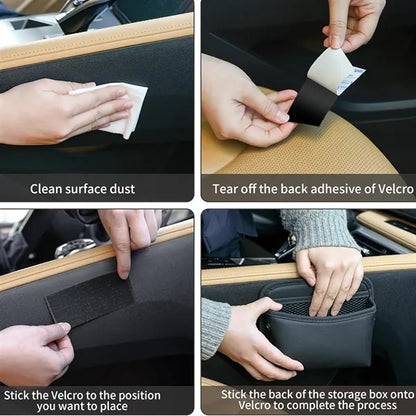 Clean surface dust

Tear off the back adhesive of Velcro

Stick the Velcro to the position you want to place

Stick the back of the storage box onto Velcro to complete the process