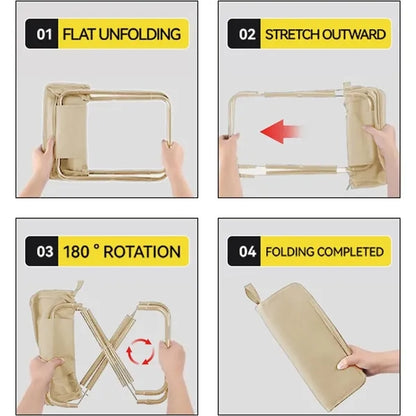 01 FLAT UNFOLDING

02 STRETCH OUTWARD

03 180 ° ROTATION

04 FOLDING COMPLETED