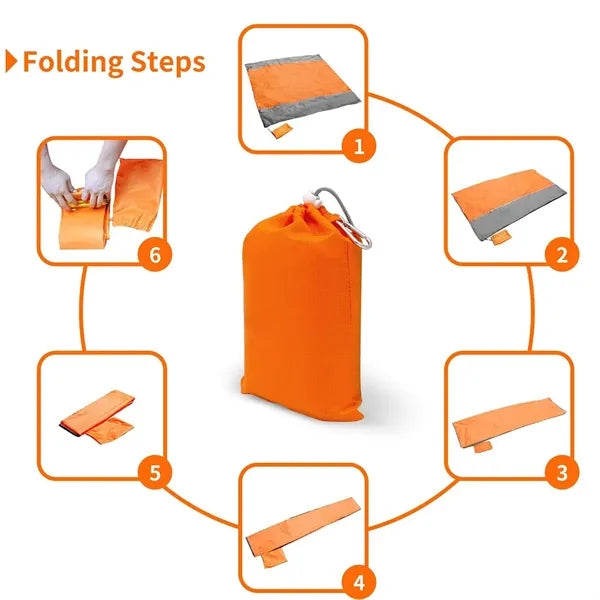 Folding Steps

1

2

3

4

5

6