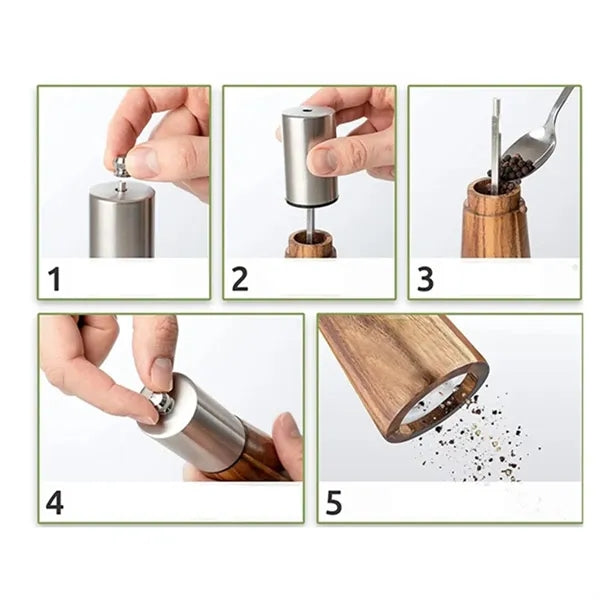 1

2

3

4

5