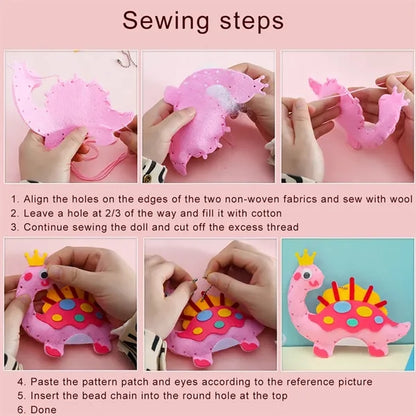 Sewing steps

1. Align the holes on the edges of the two non-woven fabrics and sew with wool
2. Leave a hole at 2/3 of the way and fill it with cotton
3. Continue sewing the doll and cut off the excess thread

4. Paste the pattern patch and eyes according to the reference picture
5. Insert the bead chain into the round hole at the top
6. Done