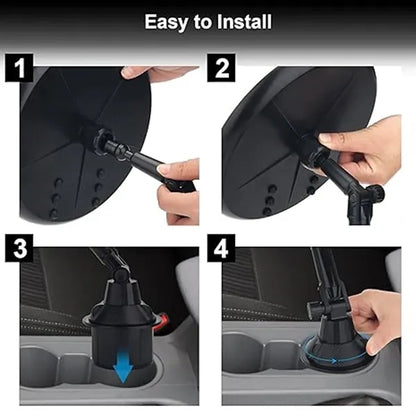 Easy to Install

1

2

3

4