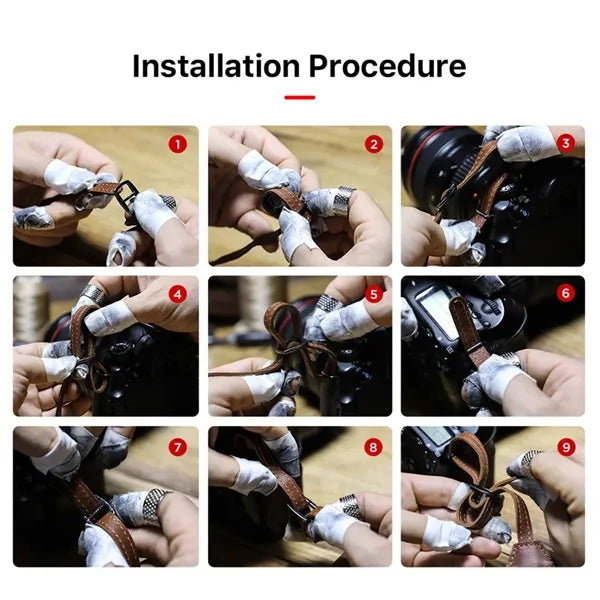 Installation Procedure

1

2

3

4

5

6

7

8

9