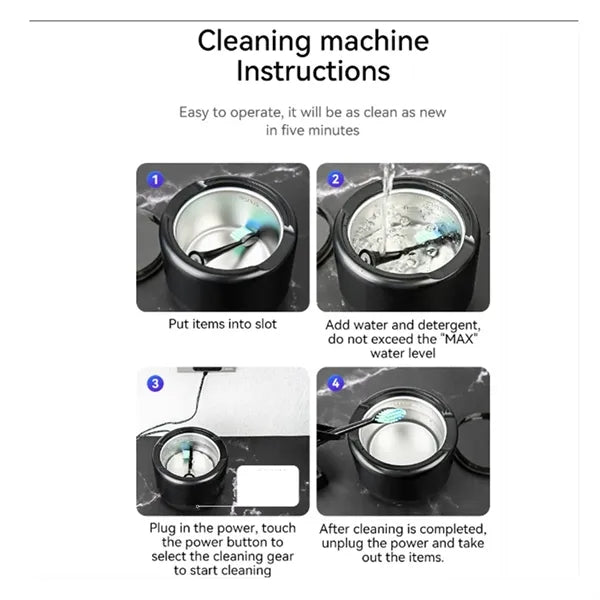 Cleaning machine Instructions

Easy to operate, it will be as clean as new in five minutes

1

Put items into slot

2

Add water and detergent, do not exceed the "MAX" water level

3

Plug in the power, touch the power button to select the cleaning gear to start cleaning

4

After cleaning is completed, unplug the power and take out the items.