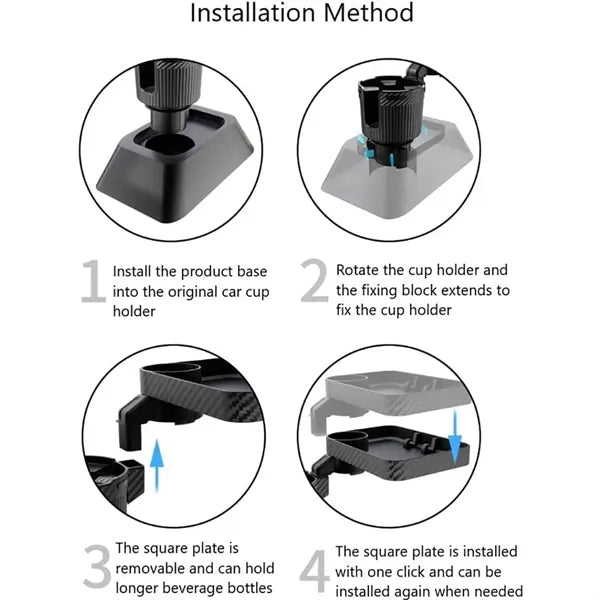 Installation Method

1 Install the product base into the original car cup holder

2 Rotate the cup holder and the fixing block extends to fix the cup holder

3 The square plate is removable and can hold longer beverage bottles

4 The square plate is installed with one click and can be installed again when needed