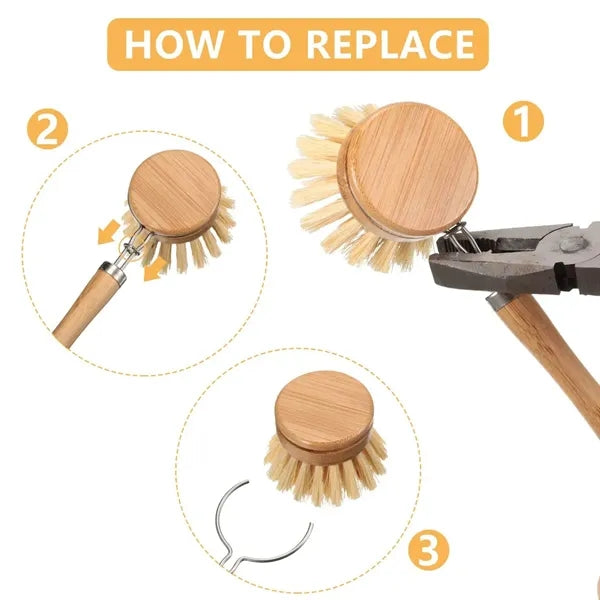 HOW TO REPLACE

2

1

3