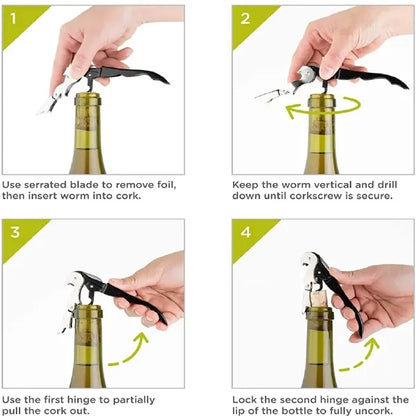 1

Use serrated blade to remove foil, then insert worm into cork.

2

Keep the worm vertical and drill down until corkscrew is secure.

3

Use the first hinge to partially pull the cork out.

4

Lock the second hinge against the lip of the bottle to fully uncork.