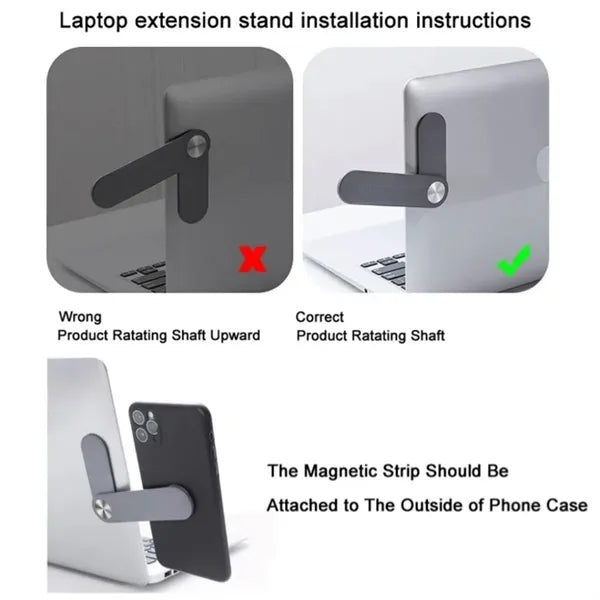 Laptop extension stand installation instructions

Wrong
Product Ratating Shaft Upward

Correct
Product Ratating Shaft

The Magnetic Strip Should Be
Attached to The Outside of Phone Case