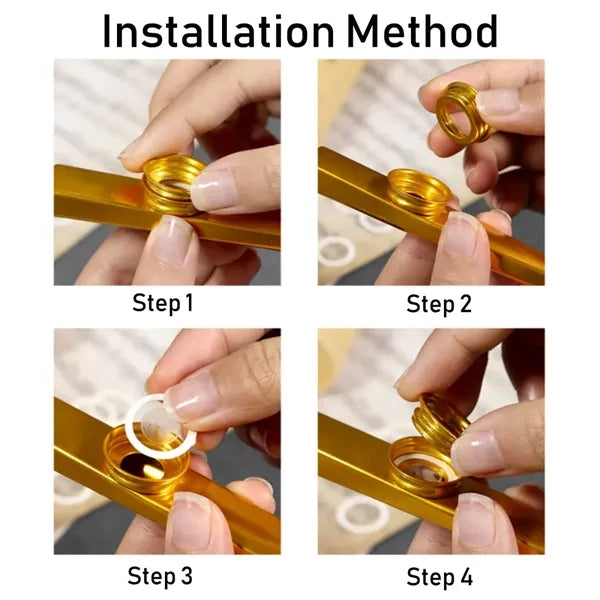 Installation Method

Step 1

Step 2

Step 3

Step 4