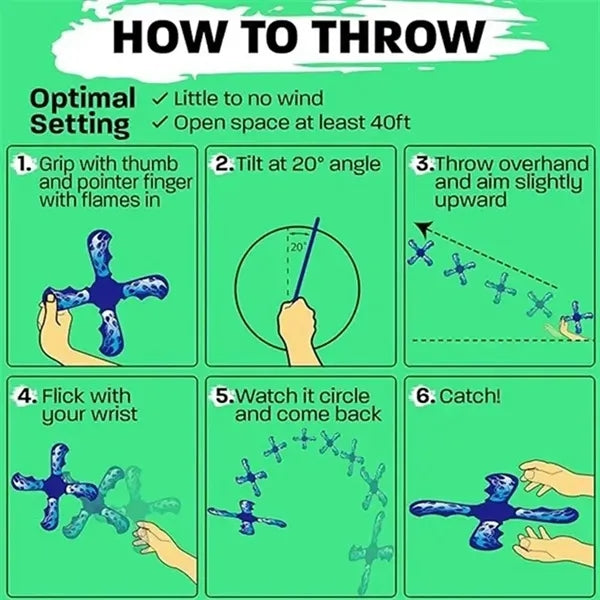 HOW TO THROW

Optimal Setting
✓ Little to no wind
✓ Open space at least 40ft

1. Grip with thumb and pointer finger with flames in

2. Tilt at 20° angle

20°

3. Throw overhand and aim slightly upward

4. Flick with your wrist

5. Watch it circle and come back

6. Catch!