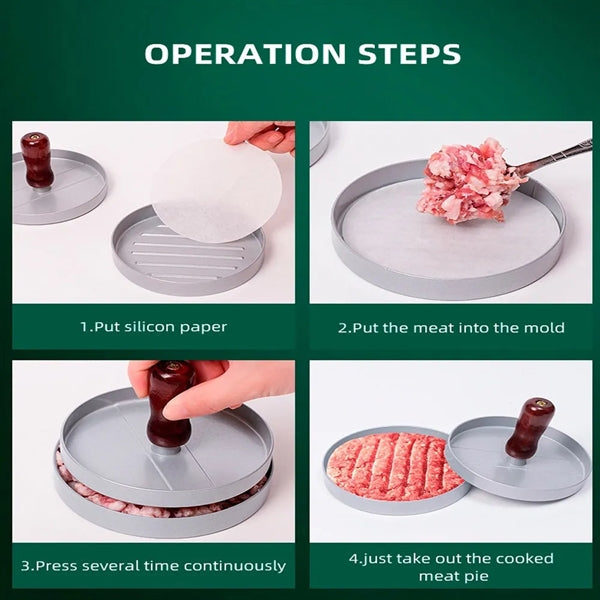 OPERATION STEPS

1.Put silicon paper

2.Put the meat into the mold

3.Press several time continuously

4.just take out the cooked meat pie