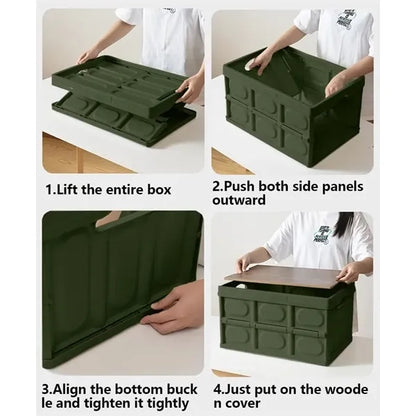 1.Lift the entire box

2.Push both side panels outward

3.Align the bottom buck le and tighten it tightly

4.Just put on the woode n cover