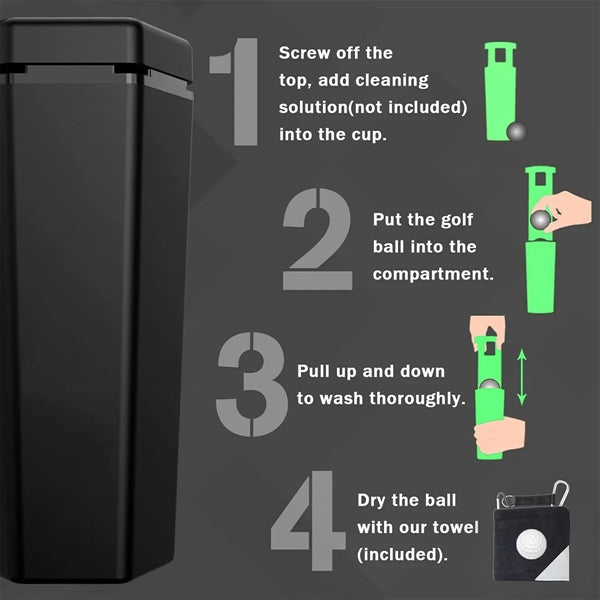 1
Screw off the top, add cleaning solution(not included) into the cup.

2
Put the golf ball into the compartment.

3
Pull up and down to wash thoroughly.

4
Dry the ball with our towel (included).