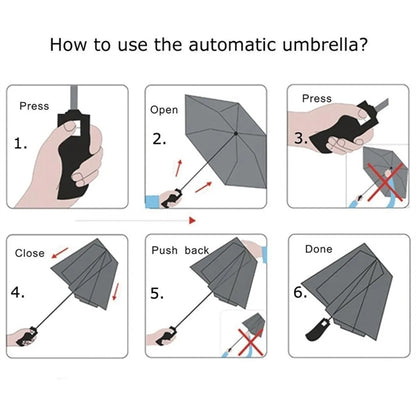 How to use the automatic umbrella?

Press
1.

Open
2.

Press
3.

Close
4.

Push back
5.

Done
6.