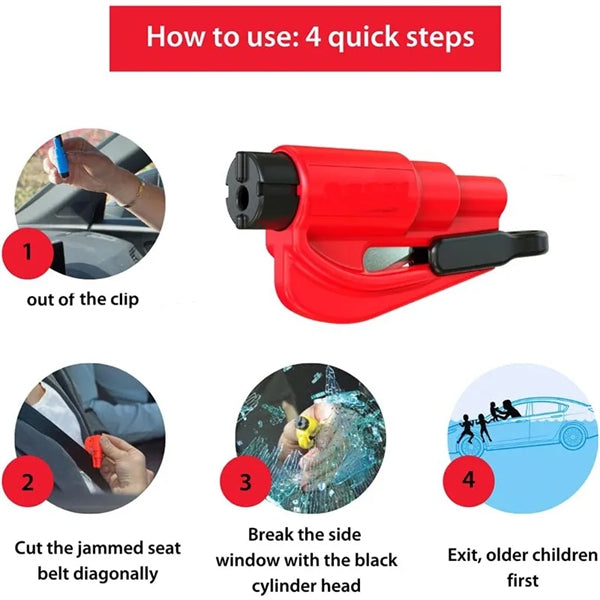 How to use: 4 quick steps

1

out of the clip

2

Cut the jammed seat belt diagonally

3

Break the side window with the black cylinder head

4

Exit, older children first