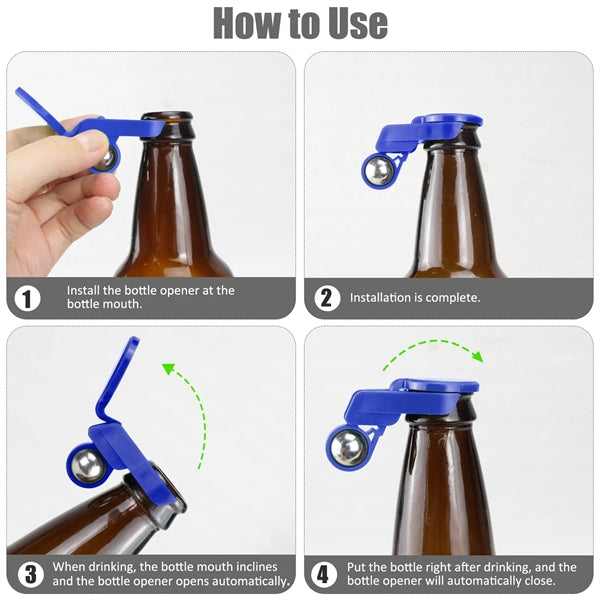 How to Use

1 Install the bottle opener at the bottle mouth.

2 Installation is complete.

3 When drinking, the bottle mouth inclines and the bottle opener opens automatically.

4 Put the bottle right after drinking, and the bottle opener will automatically close.