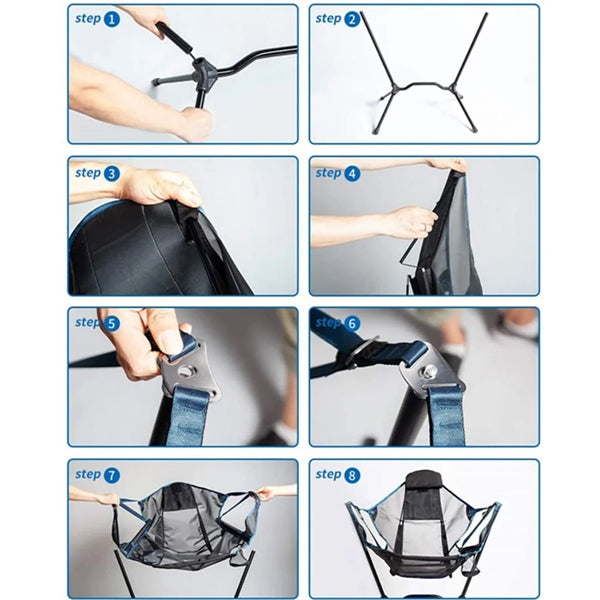 step 1

step 2

step 3

step 4

step 5

step 6

step 7

step 8