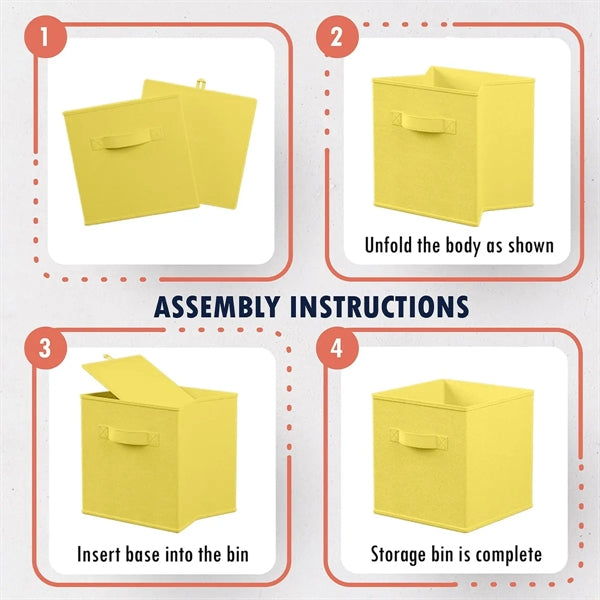 1

2

Unfold the body as shown

ASSEMBLY INSTRUCTIONS

3

Insert base into the bin

4

Storage bin is complete