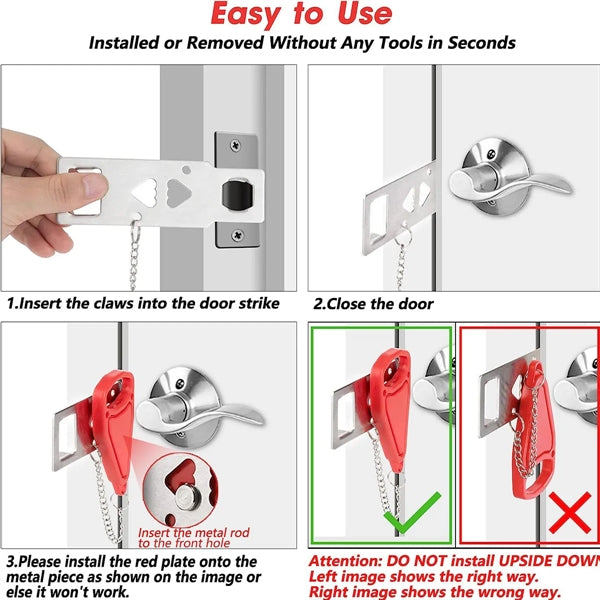 Easy to Use
Installed or Removed Without Any Tools in Seconds

1.Insert the claws into the door strike

2.Close the door

Insert the metal rod to the front hole

3.Please install the red plate onto the metal piece as shown on the image or else it won't work.

Attention: DO NOT install UPSIDE DOWN
Left image shows the right way.
Right image shows the wrong way.