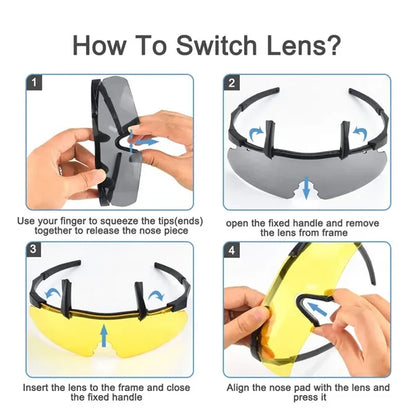 How To Switch Lens?

1

Use your finger to squeeze the tips(ends) together to release the nose piece

2

open the fixed handle and remove the lens from frame

3

Insert the lens to the frame and close the fixed handle

4

Align the nose pad with the lens and press it