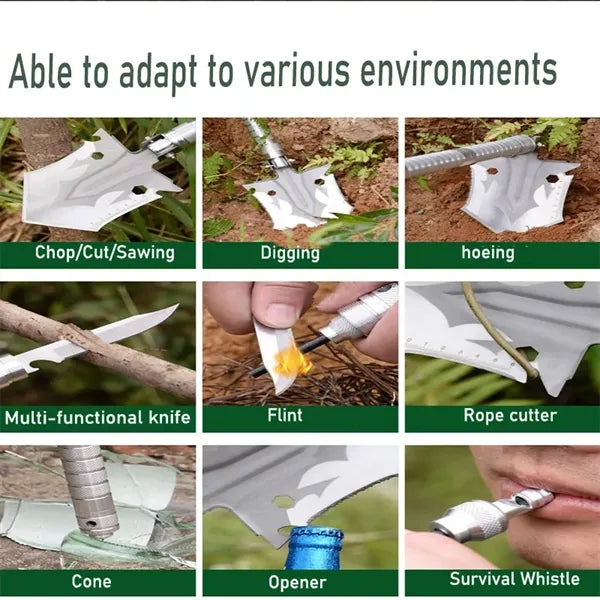 Able to adapt to various environments

Chop/Cut/Sawing

Digging

hoeing

Multi-functional knife

Flint

Rope cutter

Cone

Opener

Survival Whistle