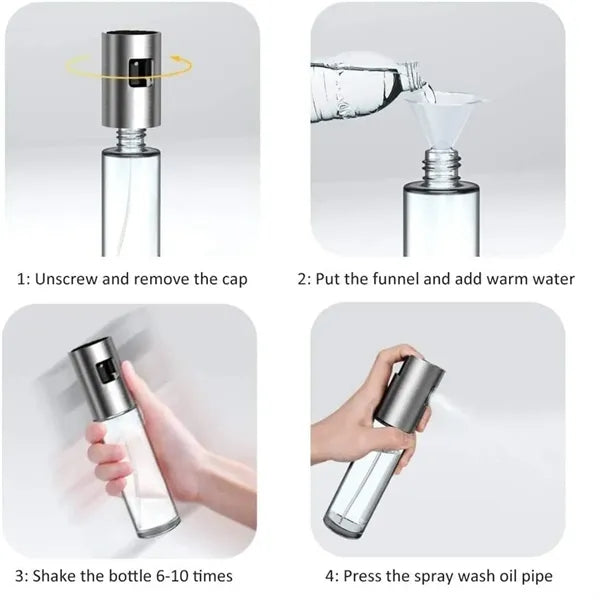 1: Unscrew and remove the cap

2: Put the funnel and add warm water

3: Shake the bottle 6-10 times

4: Press the spray wash oil pipe