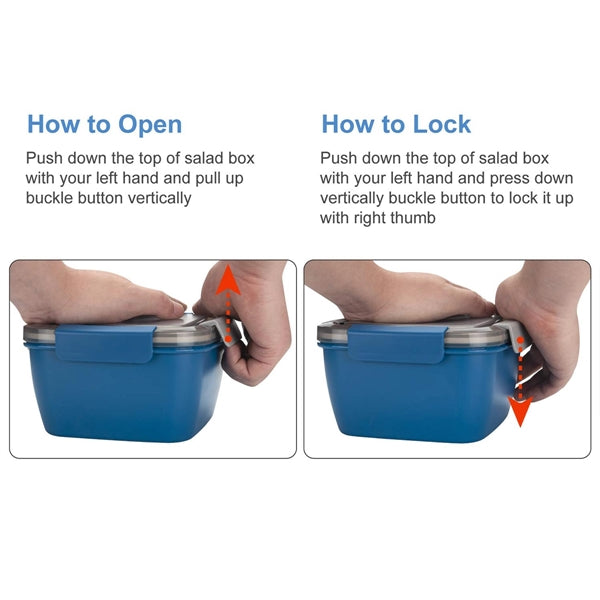 How to Open

Push down the top of salad box with your left hand and pull up buckle button vertically

How to Lock

Push down the top of salad box with your left hand and press down vertically buckle button to lock it up with right thumb