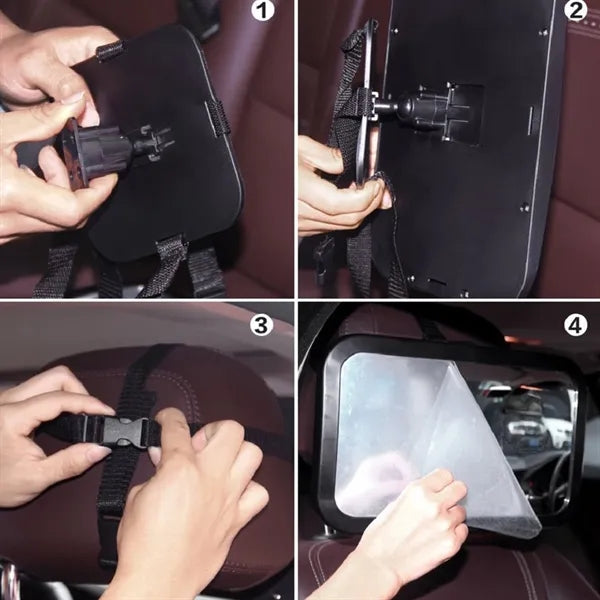 1

2

3

4