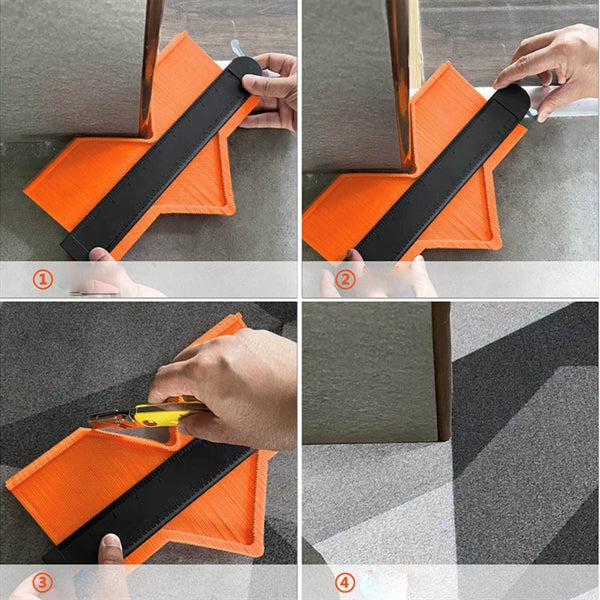 ①

②

③

④