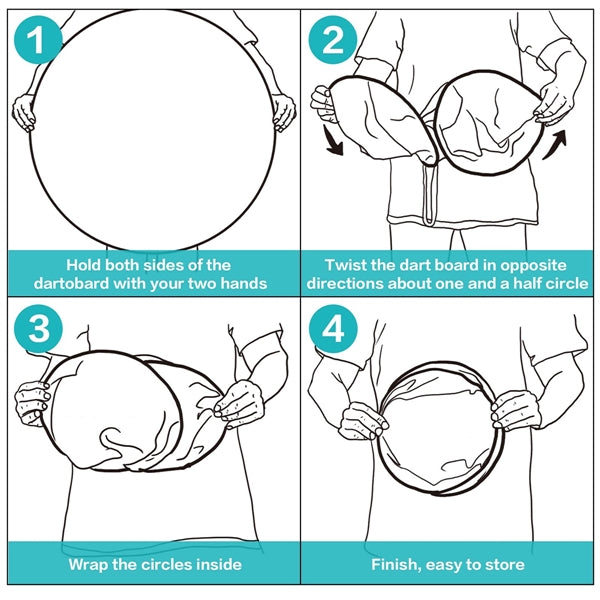 1

Hold both sides of the dartobard with your two hands

2

Twist the dart board in opposite directions about one and a half circle

3

Wrap the circles inside

4

Finish, easy to store