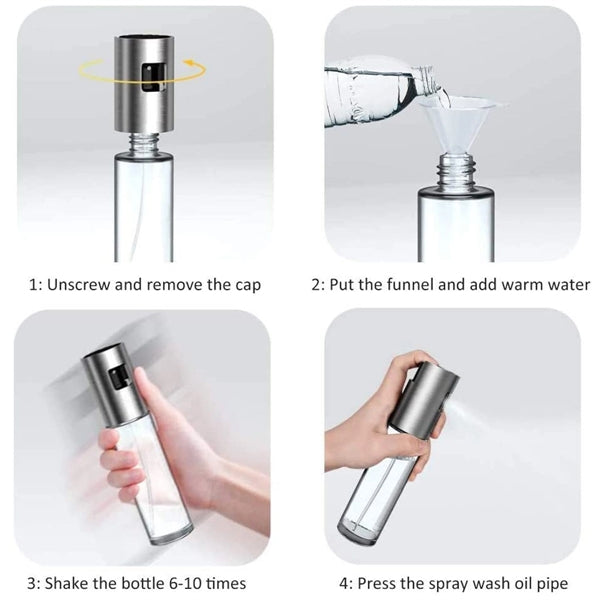 1: Unscrew and remove the cap

2: Put the funnel and add warm water

3: Shake the bottle 6-10 times

4: Press the spray wash oil pipe