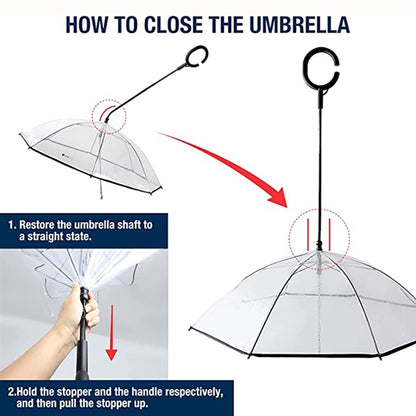 HOW TO CLOSE THE UMBRELLA

1. Restore the umbrella shaft to a straight state.

2.Hold the stopper and the handle respectively, and then pull the stopper up.