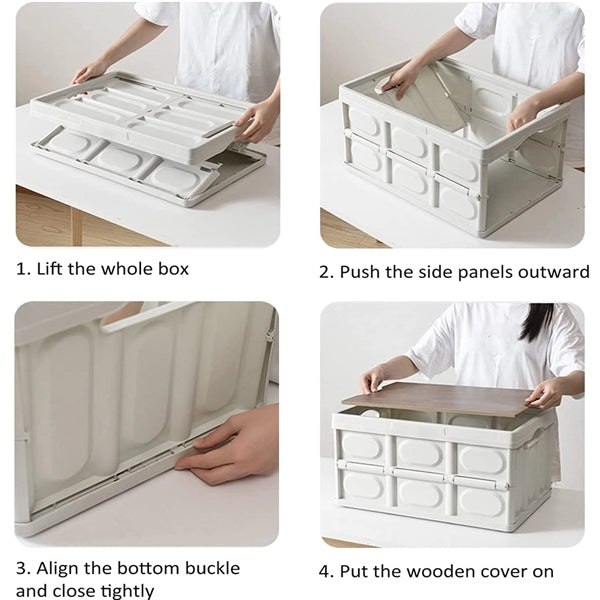 1. Lift the whole box

2. Push the side panels outward

3. Align the bottom buckle and close tightly

4. Put the wooden cover on