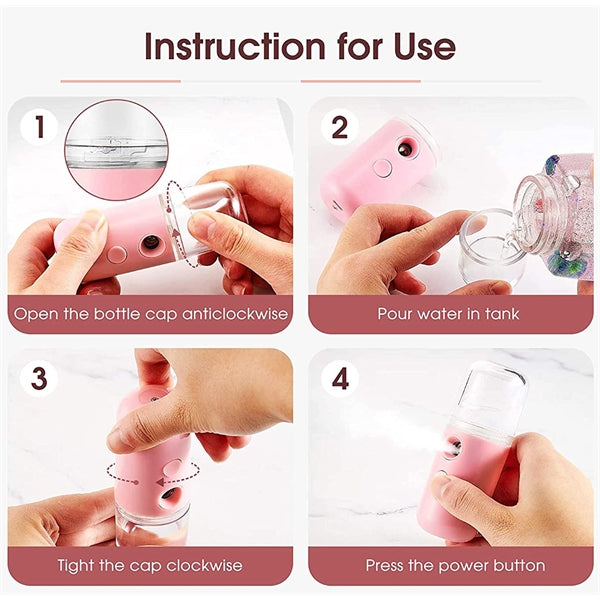 Instruction for Use

1

Open the bottle cap anticlockwise

2

Pour water in tank

3

Tight the cap clockwise

4

Press the power button