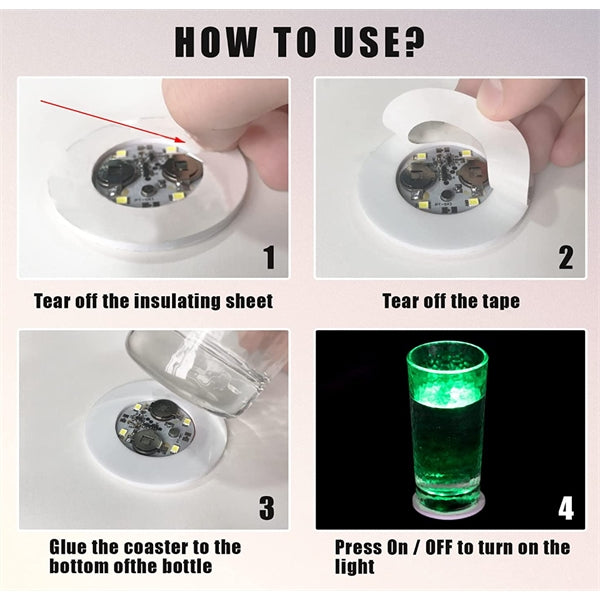 HOW TO USE?

1

Tear off the insulating sheet

2

Tear off the tape

3

Glue the coaster to the bottom ofthe bottle

4

Press On / OFF to turn on the light